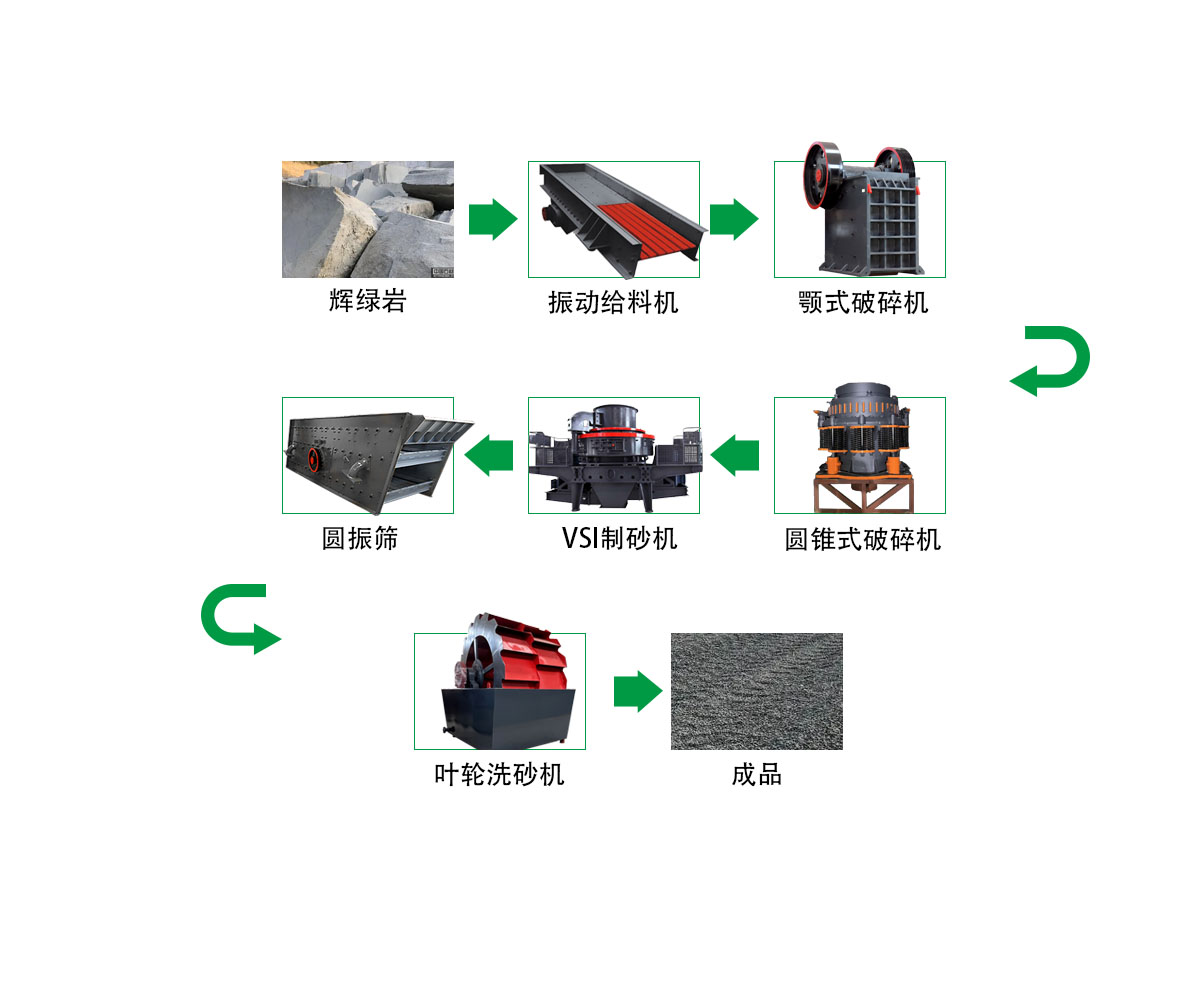 辉绿岩

振动给料机

颚式破碎机

圆锥式破碎机

VSI制砂机

圆振筛

叶轮洗砂机

成品